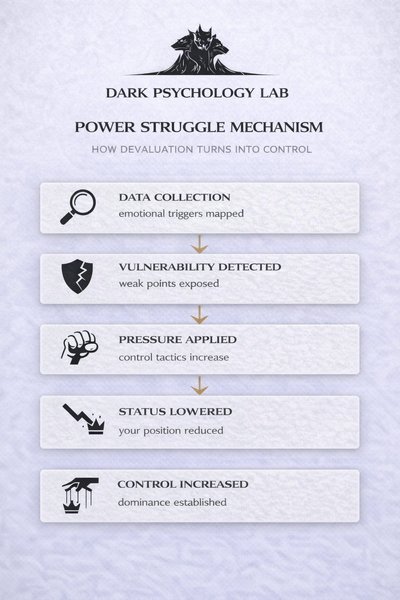 DARK PSYCHOLOGY LAB

POWER STRUGGLE MECHANISM

HOW DEVALUATION TURNS INTO CONTROL

DATA COLLECTION
emotional triggers mapped

VULNERABILITY DETECTED
weak points exposed

PRESSURE APPLIED
control tactics increase

STATUS LOWERED
your position reduced

CONTROL INCREASED
dominance established