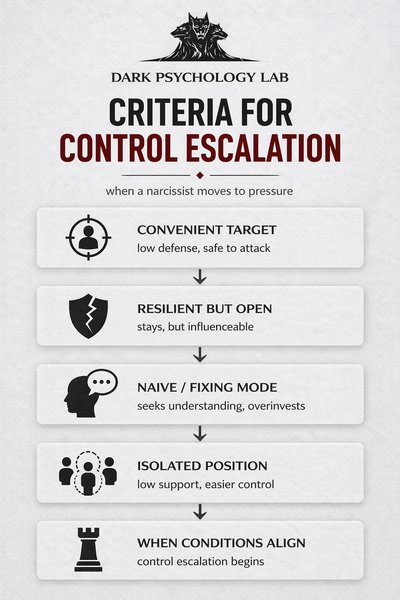 DARK PSYCHOLOGY LAB

CRITERIA FOR CONTROL ESCALATION

when a narcissist moves to pressure

CONVENIENT TARGET
low defense, safe to attack

RESILIENT BUT OPEN
stays, but influenceable

NAIVE / FIXING MODE
seeks understanding, overinvests

ISOLATED POSITION
low support, easier control

WHEN CONDITIONS ALIGN
control escalation begins