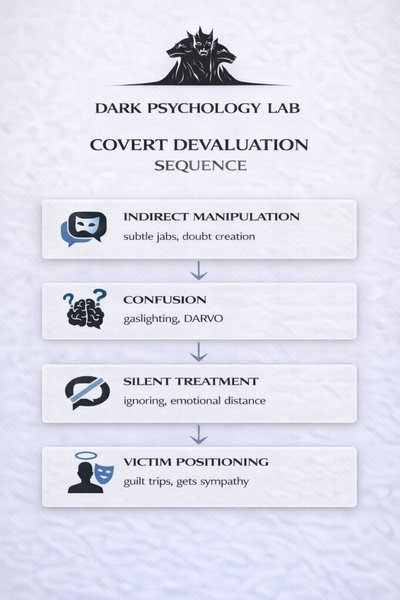 DARK PSYCHOLOGY LAB

COVERT DEVALUATION
SEQUENCE

INDIRECT MANIPULATION
subtle jabs, doubt creation

CONFUSION
gaslighting, DARVO

SILENT TREATMENT
ignoring, emotional distance

VICTIM POSITIONING
guilt trips, gets sympathy